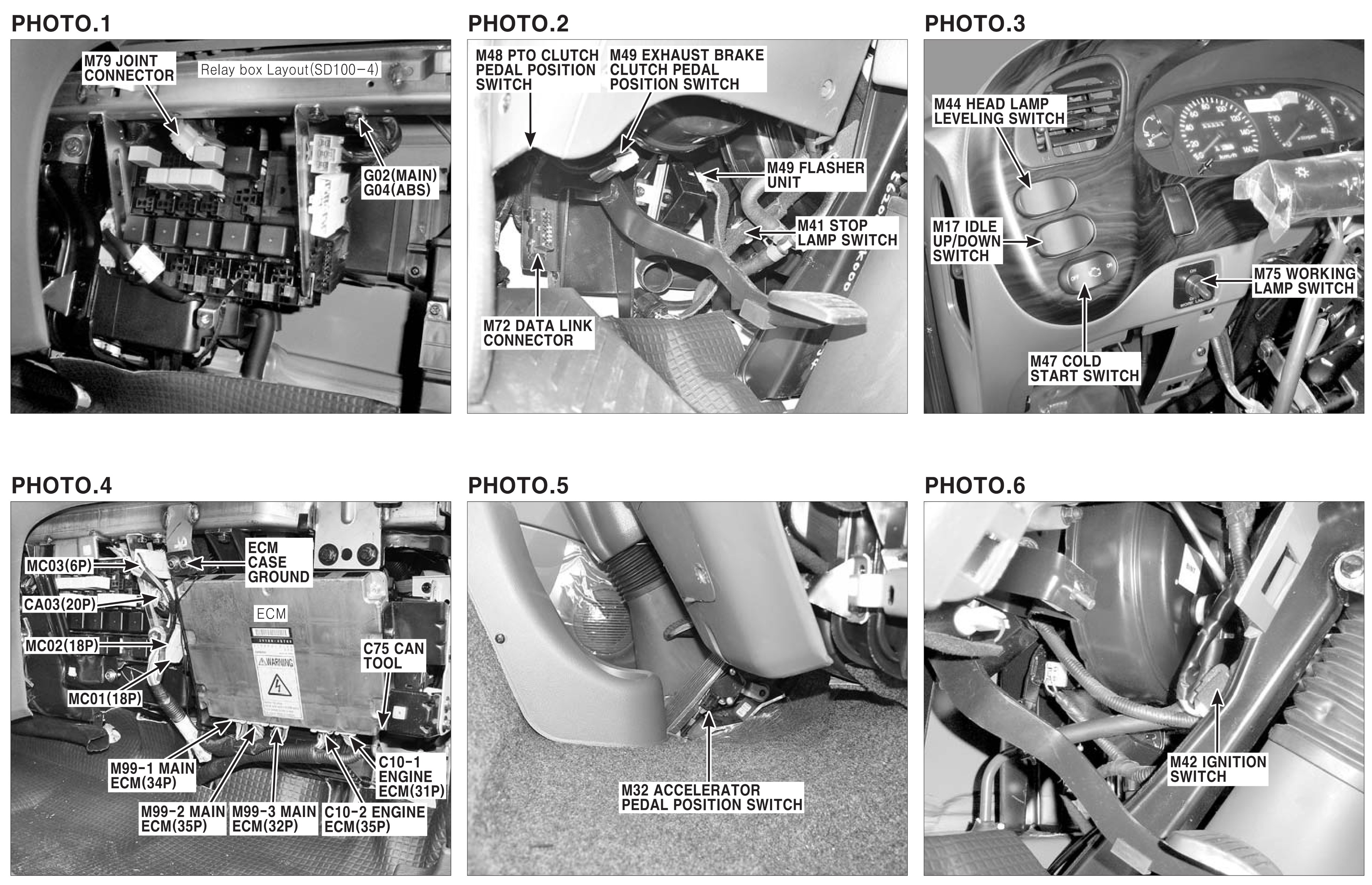 PHOTO.1

M79 JOINT CONNECTOR

Relay box Layout(SD100-4)

G02(MAIN) G04(ABS)

PHOTO.2

M48 PTO CLUTCH PEDAL POSITION SWITCH

M49 EXHAUST BRAKE CLUTCH PEDAL POSITION SWITCH

M49 FLASHER UNIT

M41 STOP LAMP SWITCH

M72 DATA LINK CONNECTOR

PHOTO.3

M44 HEAD LAMP LEVELING SWITCH

M17 IDLE UP/DOWN SWITCH

M75 WORKING LAMP SWITCH

M47 COLD START SWITCH

PHOTO.4

MC03(6P)

ECM CASE GROUND

CA03(20P)

ECM

MC02(18P)

WARNING

C75 CAN TOOL

MC01(18P)

M99-1 MAIN ECM(34P)

C10-1 ENGINE ECM(31P)

M99-2 MAIN ECM(35P)

M99-3 MAIN ECM(32P)

C10-2 ENGINE ECM(35P)

PHOTO.5

M32 ACCELERATOR PEDAL POSITION SWITCH

PHOTO.6

M42 IGNITION SWITCH