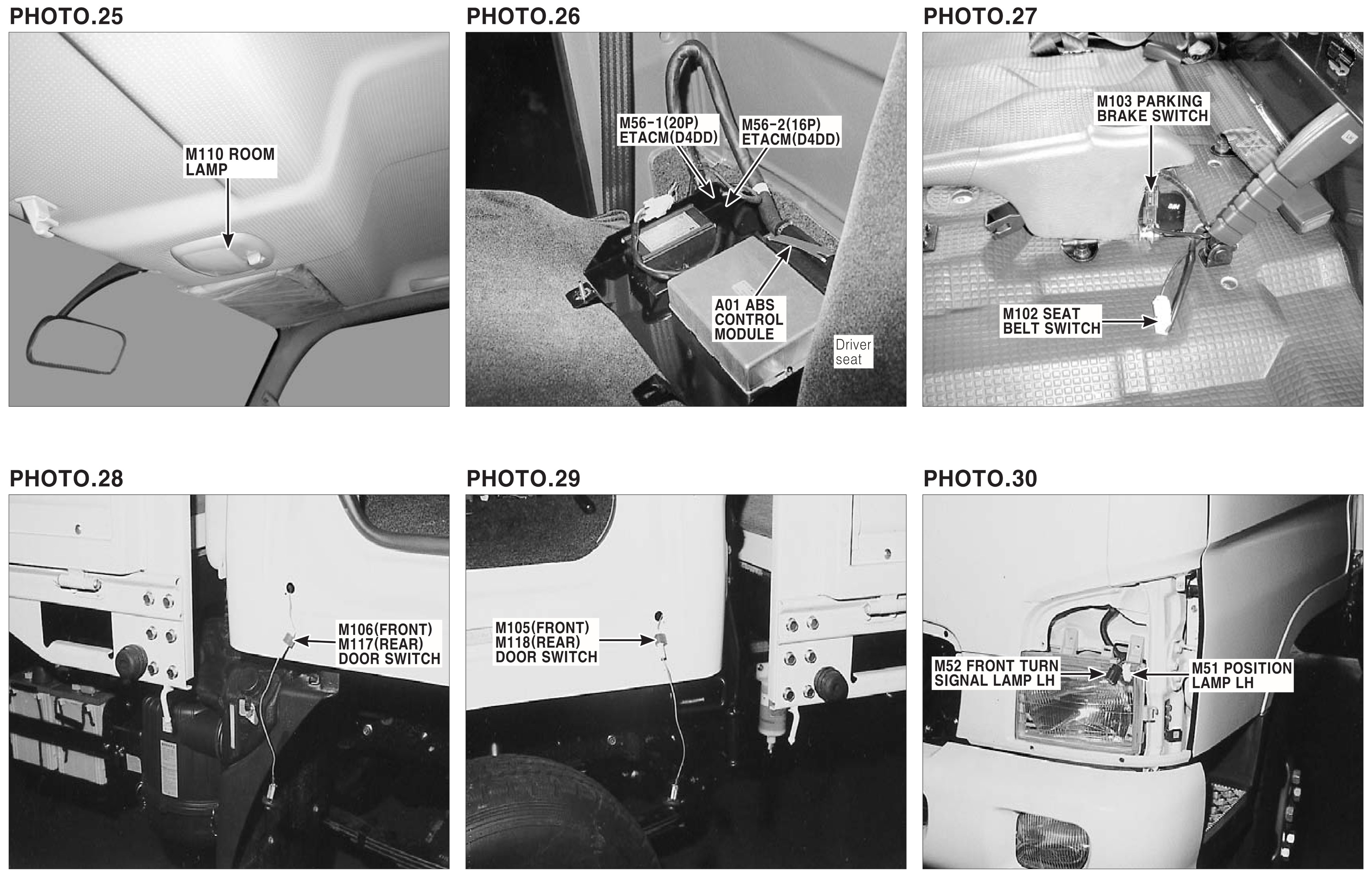 PHOTO.25

M110 ROOM LAMP

PHOTO.26

M56-1(20P) ETACM(D4DD)

M56-2(16P) ETACM(D4DD)

A01 ABS CONTROL MODULE

Driver seat

PHOTO.27

M103 PARKING BRAKE SWITCH

M102 SEAT BELT SWITCH

PHOTO.28

M106(FRONT) M117(REAR) DOOR SWITCH

PHOTO.29

M105(FRONT) M118(REAR) DOOR SWITCH

PHOTO.30

M52 FRONT TURN SIGNAL LAMP LH

M51 POSITION LAMP LH