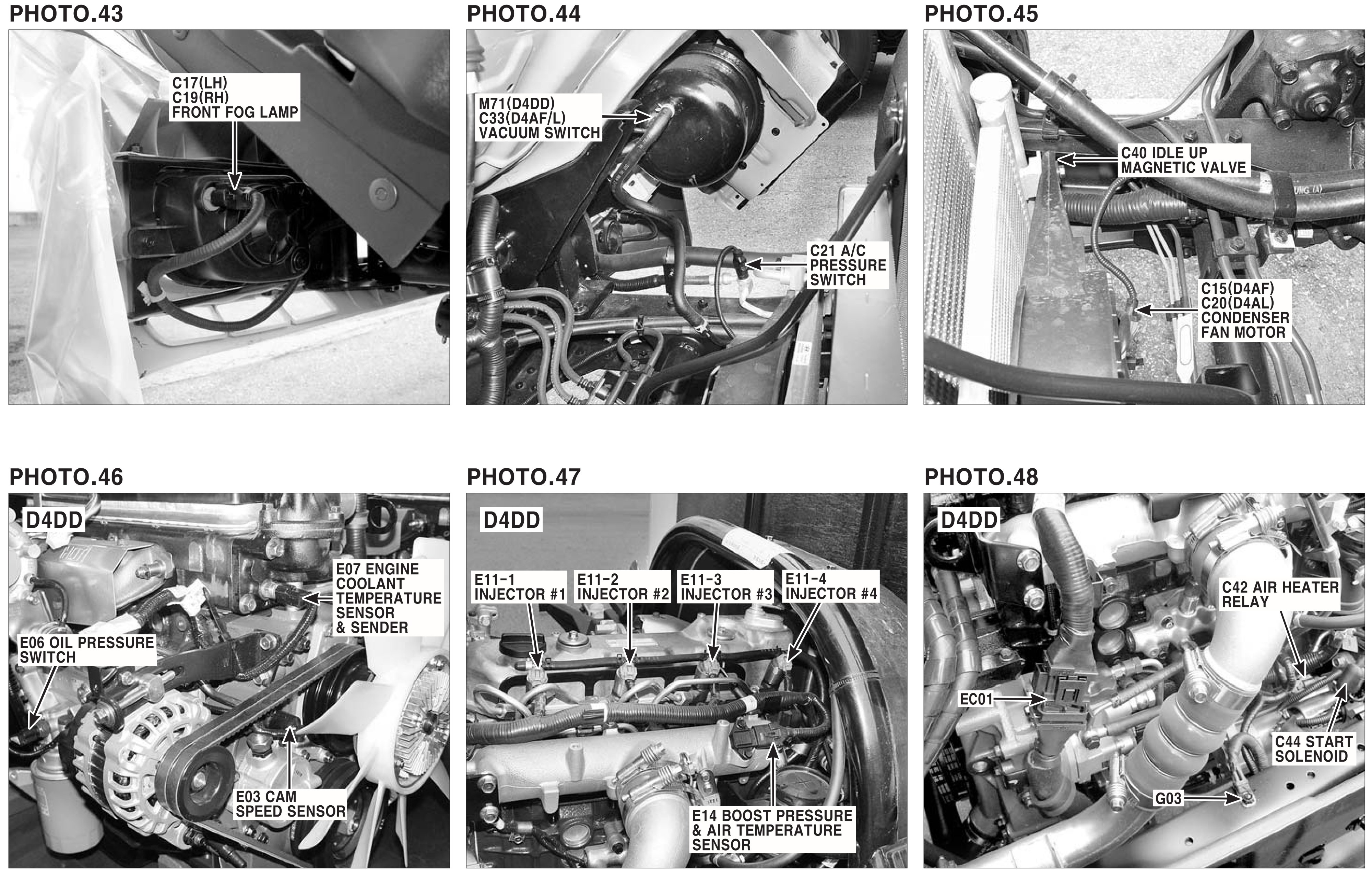 PHOTO.43

C17(LH)
C19(RH)
FRONT FOG LAMP

PHOTO.44

M71(D4DD)
C33(D4AF/L)
VACUUM SWITCH

C21 A/C
PRESSURE
SWITCH

PHOTO.45

C40 IDLE UP
MAGNETIC VALVE

C15(D4AF)
C20(D4AL)
CONDENSER
FAN MOTOR

PHOTO.46

D4DD

E07 ENGINE
COOLANT
TEMPERATURE
SENSOR
& SENDER

E06 OIL PRESSURE
SWITCH

E03 CAM
SPEED SENSOR

PHOTO.47

D4DD

E11-1
INJECTOR #1

E11-2
INJECTOR #2

E11-3
INJECTOR #3

E11-4
INJECTOR #4

E14 BOOST PRESSURE
& AIR TEMPERATURE
SENSOR

PHOTO.48

D4DD

C42 AIR HEATER
RELAY

EC01

C44 START
SOLENOID

G03