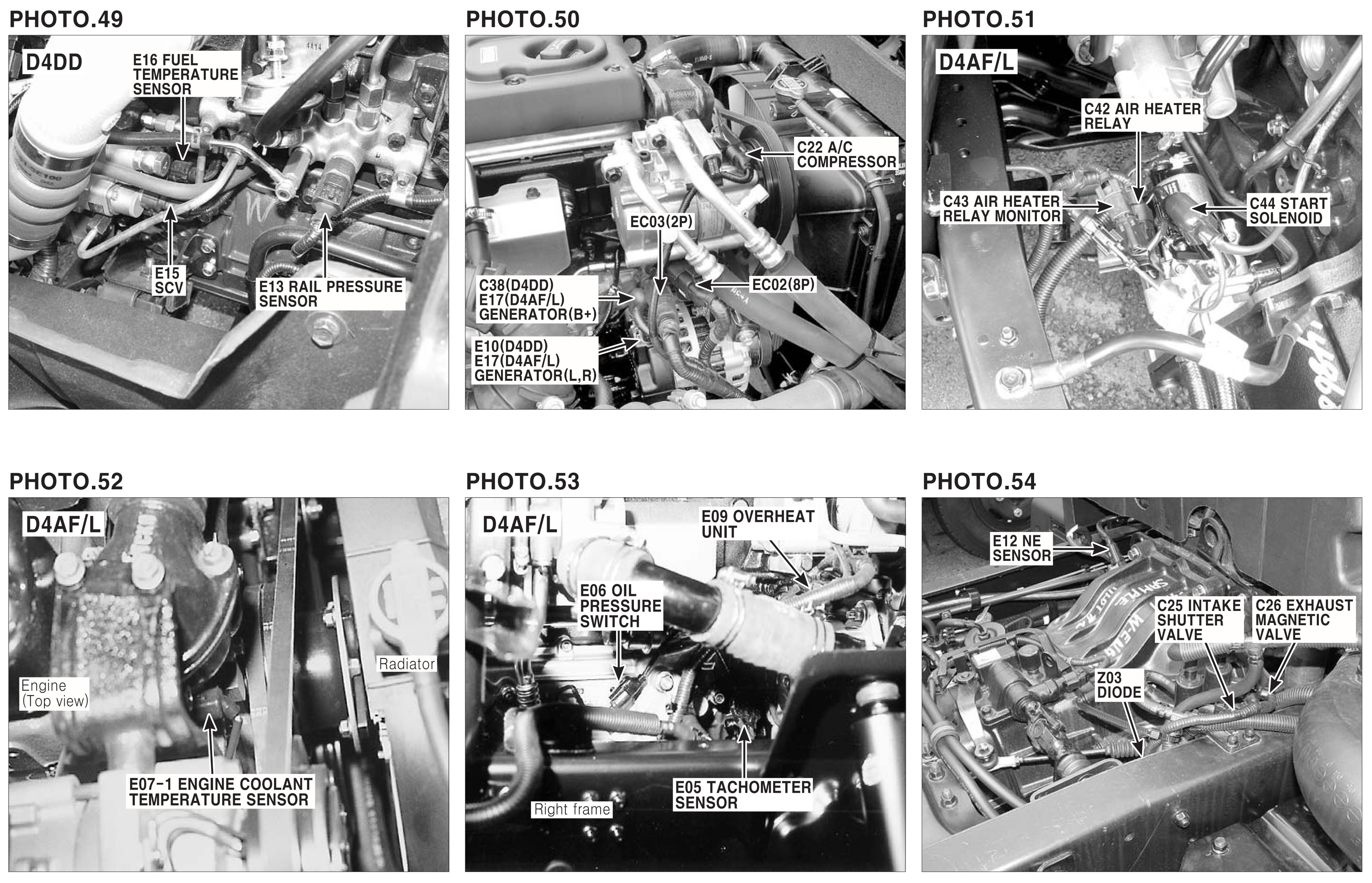 PHOTO.49

D4DD

E16 FUEL TEMPERATURE SENSOR

E15 SCV

E13 RAIL PRESSURE SENSOR

PHOTO.50

C22 A/C COMPRESSOR

EC03(2P)

EC02(8P)

C38(D4DD)
E17(D4AF/L)
GENERATOR(B+)

E10(D4DD)
E17(D4AF/L)
GENERATOR(L,R)

PHOTO.51

D4AF/L

C42 AIR HEATER RELAY

C43 AIR HEATER RELAY MONITOR

C44 START SOLENOID

PHOTO.52

D4AF/L

Radiator

Engine (Top view)

E07-1 ENGINE COOLANT TEMPERATURE SENSOR

PHOTO.53

D4AF/L

E09 OVERHEAT UNIT

E06 OIL PRESSURE SWITCH

E05 TACHOMETER SENSOR

Right frame

PHOTO.54

E12 NE SENSOR

C25 INTAKE SHUTTER VALVE

C26 EXHAUST MAGNETIC VALVE

Z03 DIODE