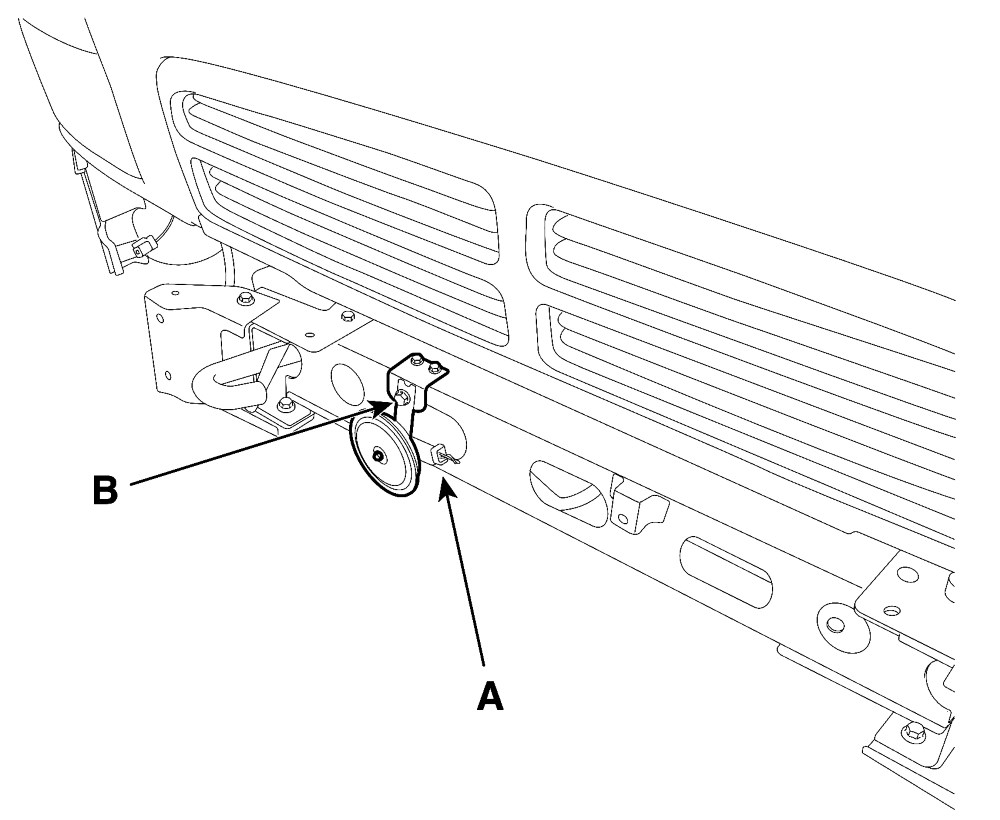 B

A