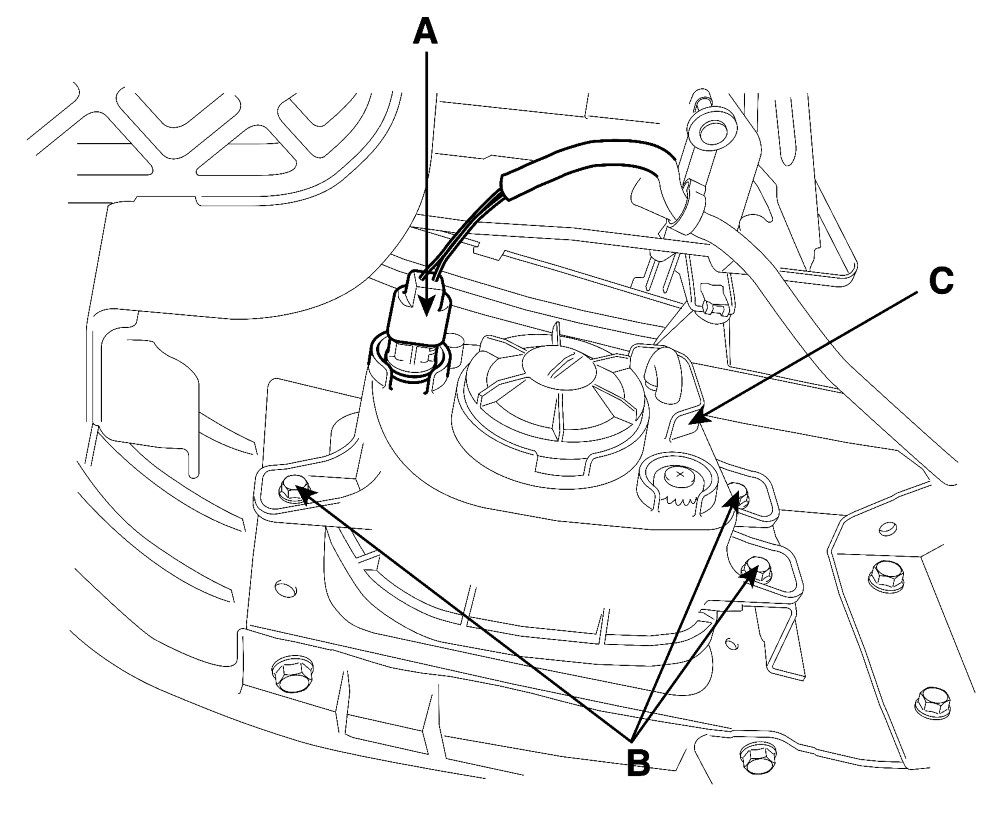 A

C

B