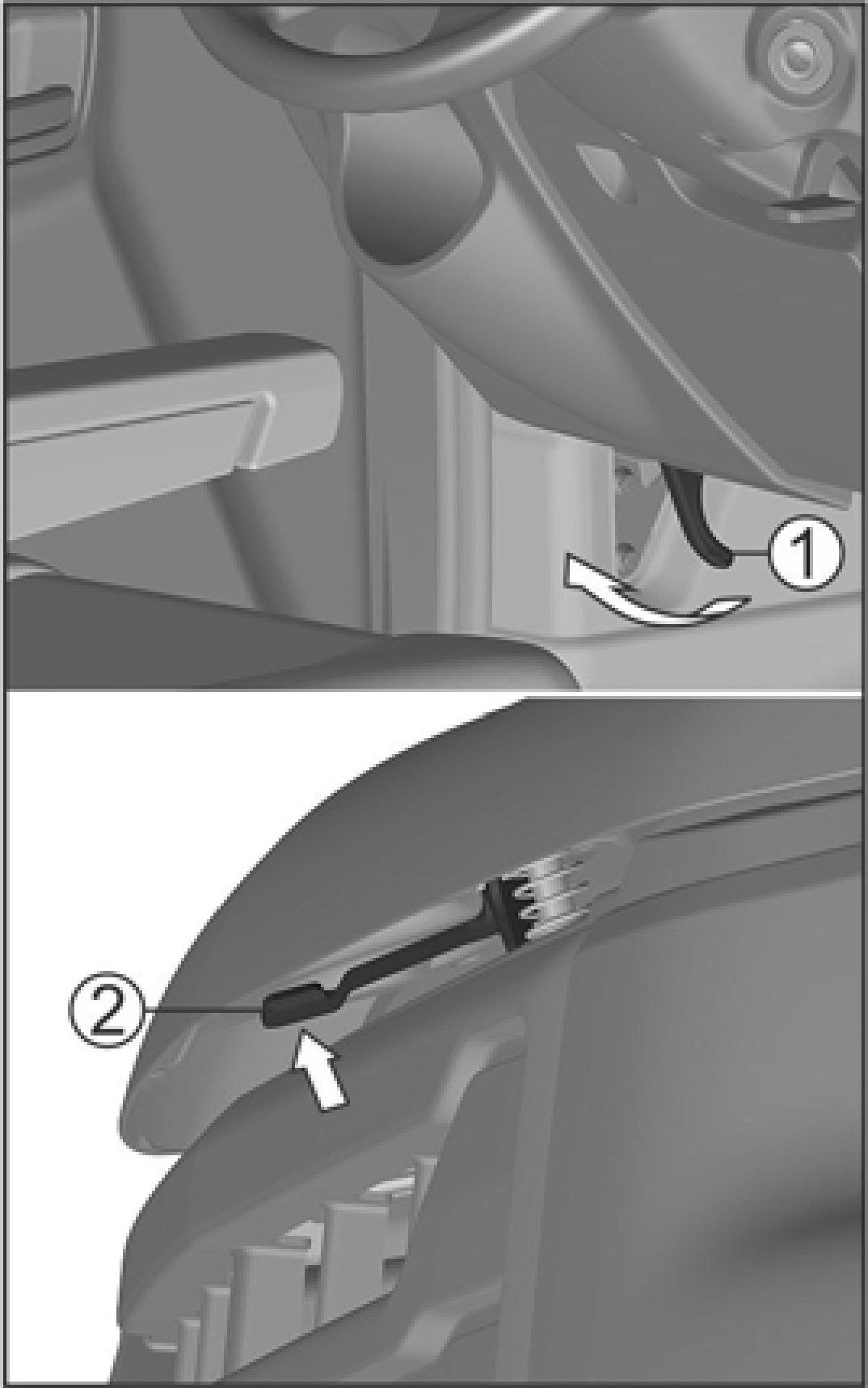 1

2