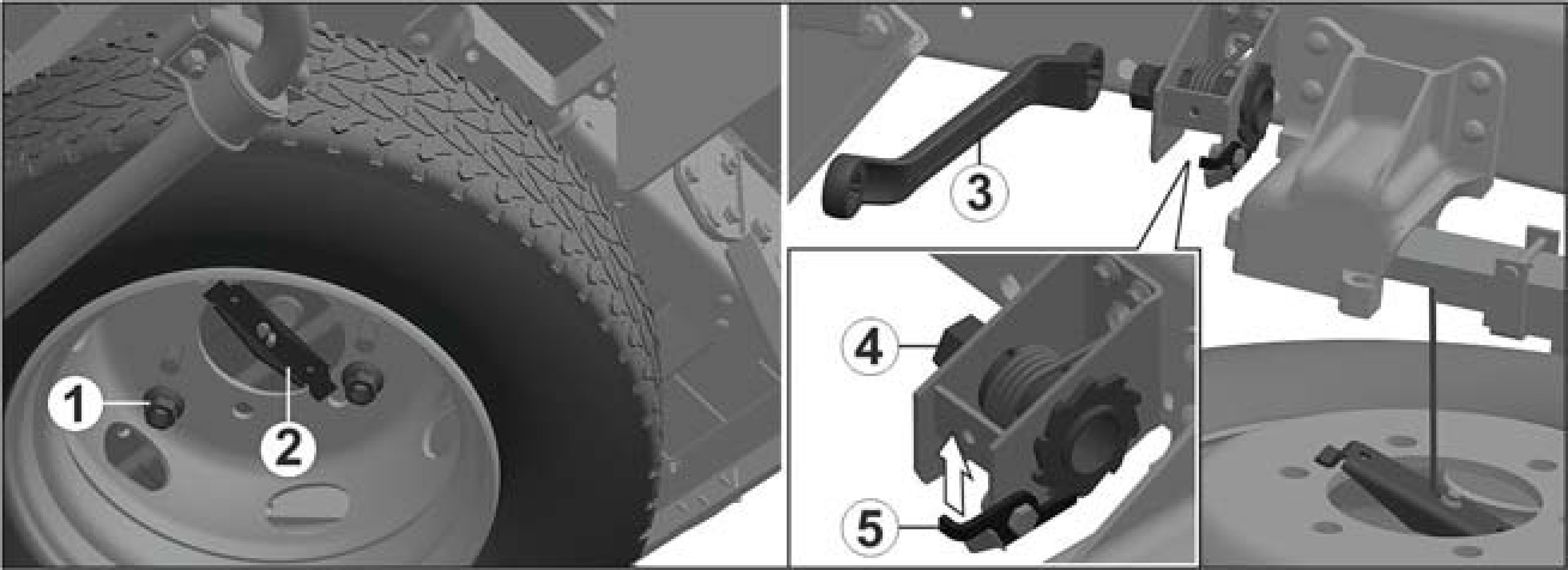 1
2
3
4
5