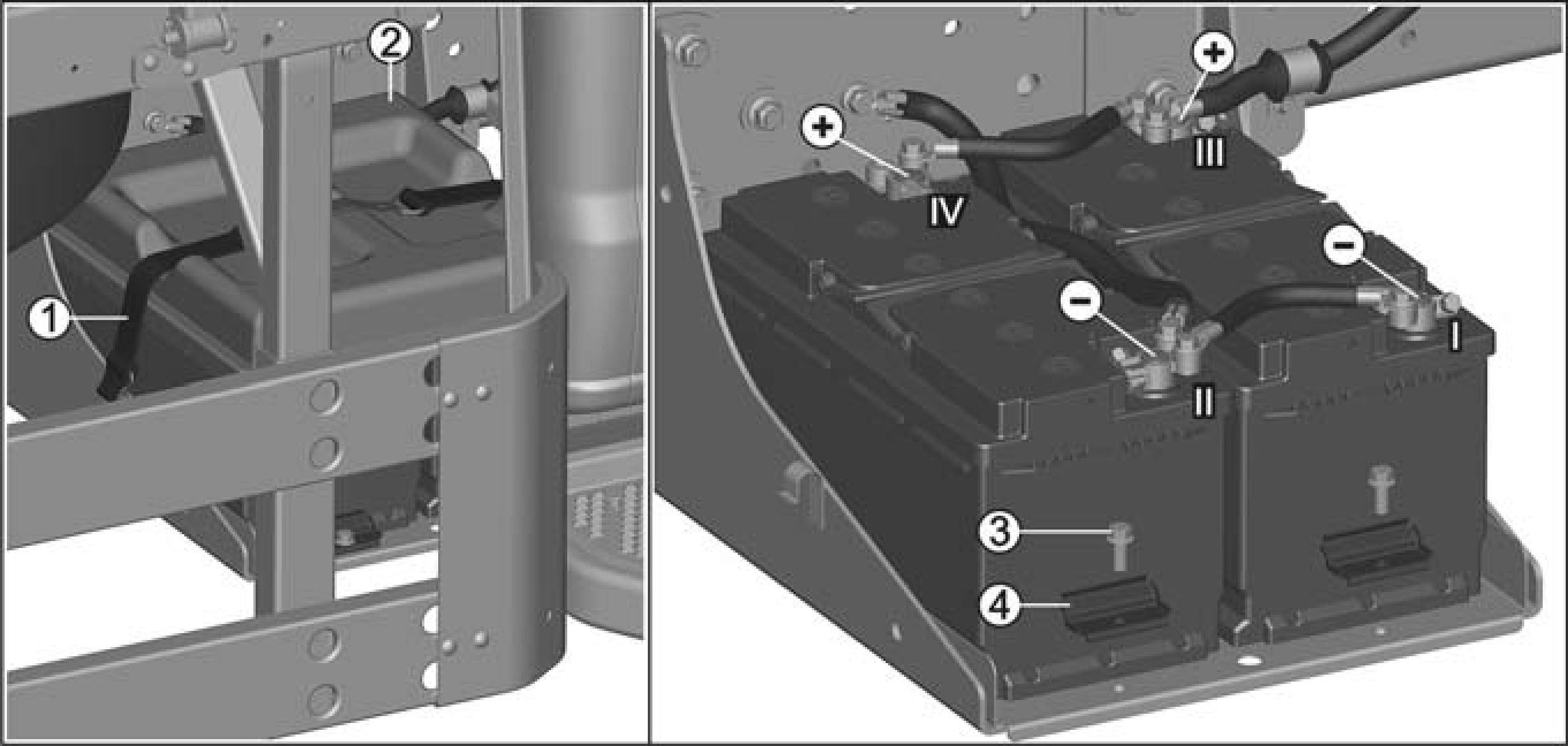 2
1
+
+
III
IV
−
−
I
II
3
4