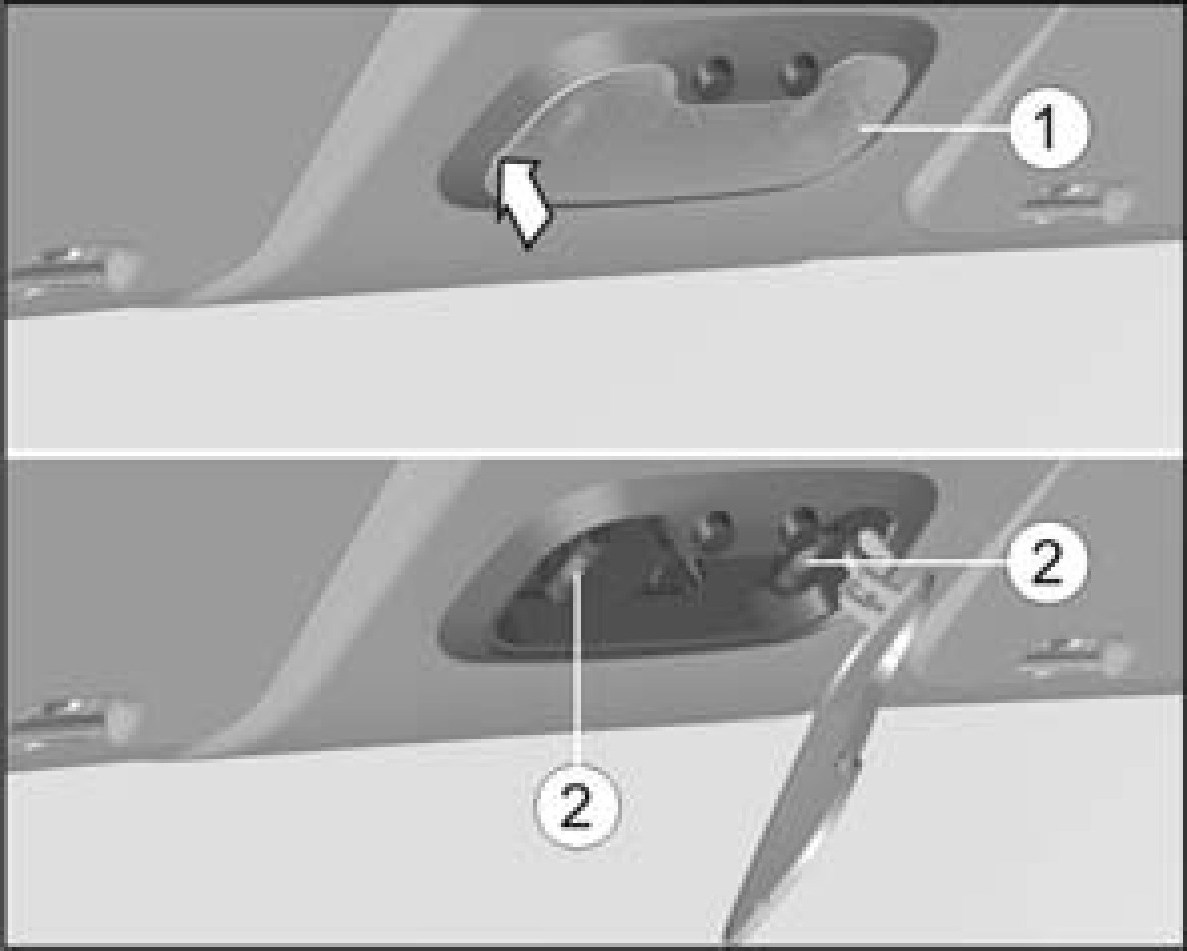 1

2

2