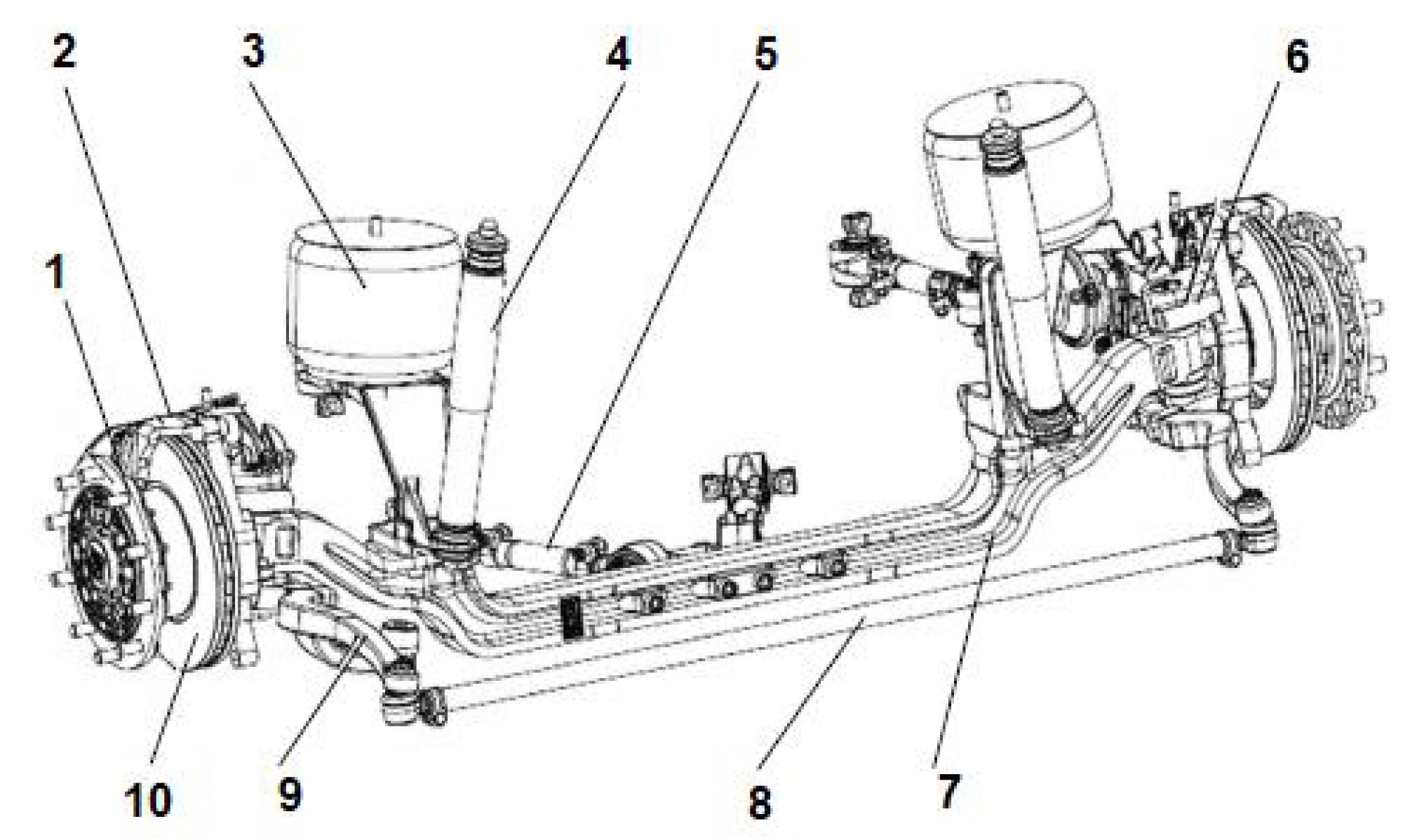 2
3
4
5
6
1
10
9
8
7