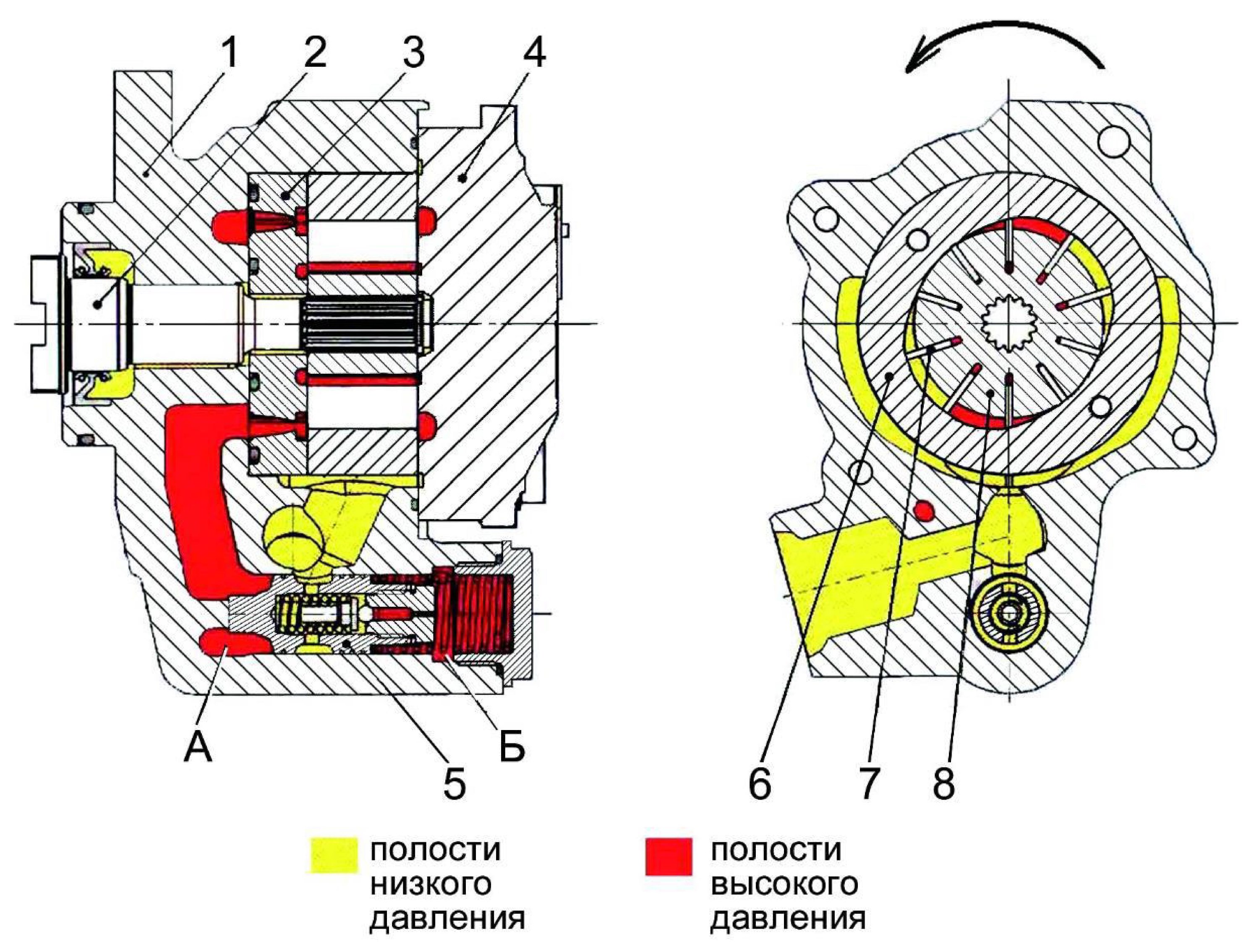 1 2 3 4

А 5 Б

6 7 8

полости низкого давления

полости высокого давления