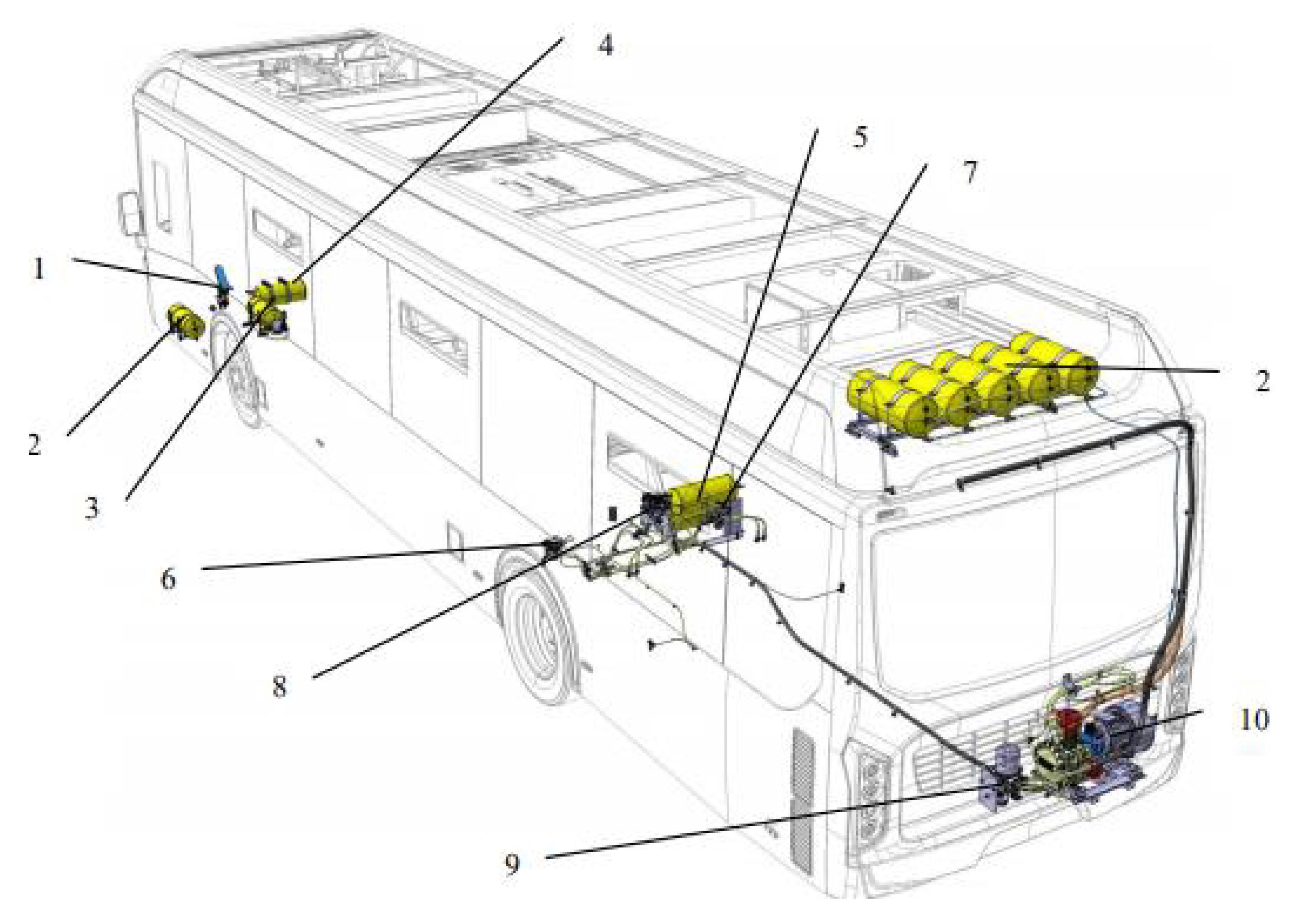 4
5
7
1
2
2
3
6
8
10
9