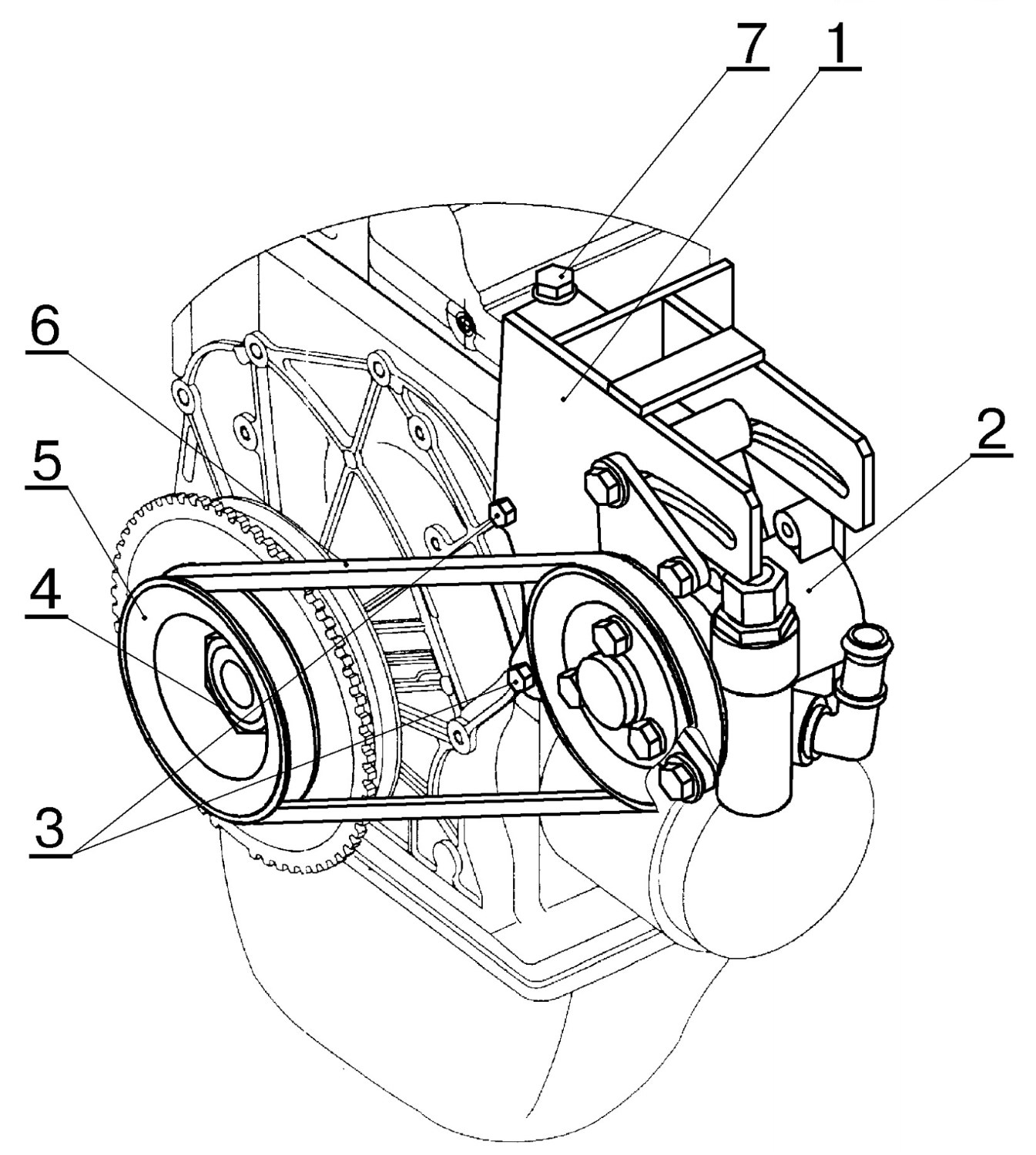 7
1
6
2
5
4
3