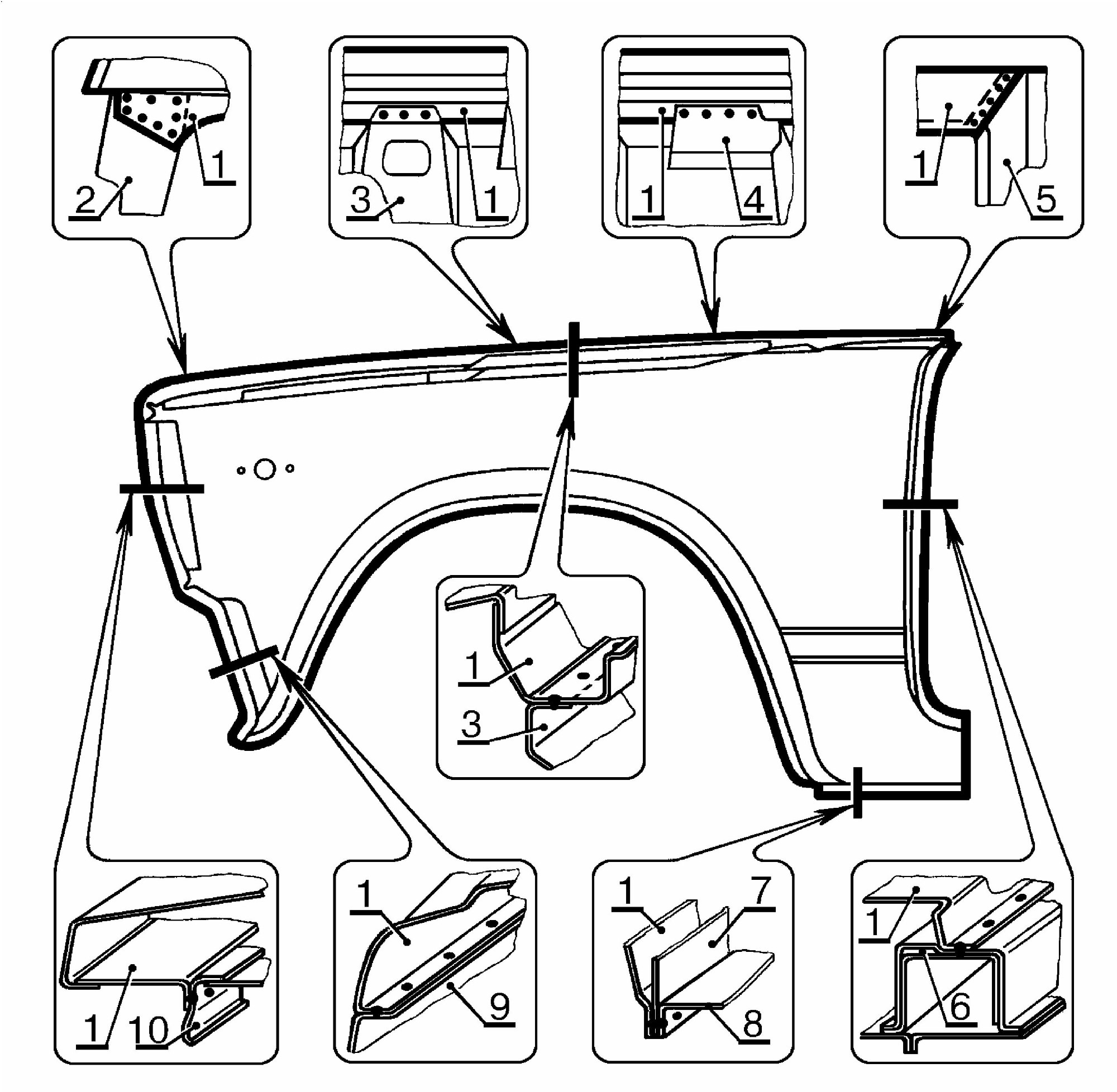 2
1
3
1
1
4
1
5
1
3
1
10
1
9
1
7
8
1
6