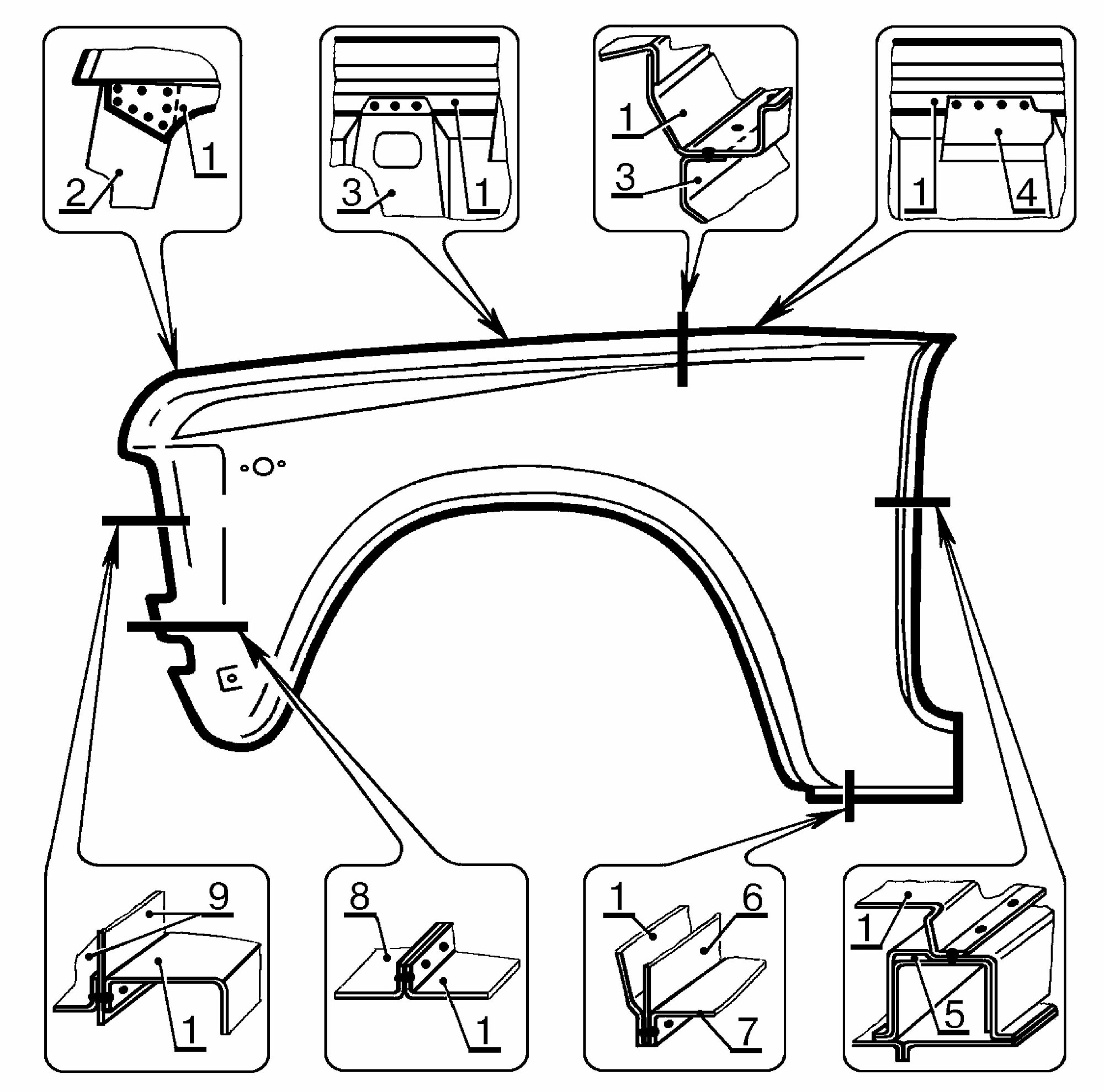 2
1
3
1
1
3
1
4
9
1
8
1
1
6
7
1
5