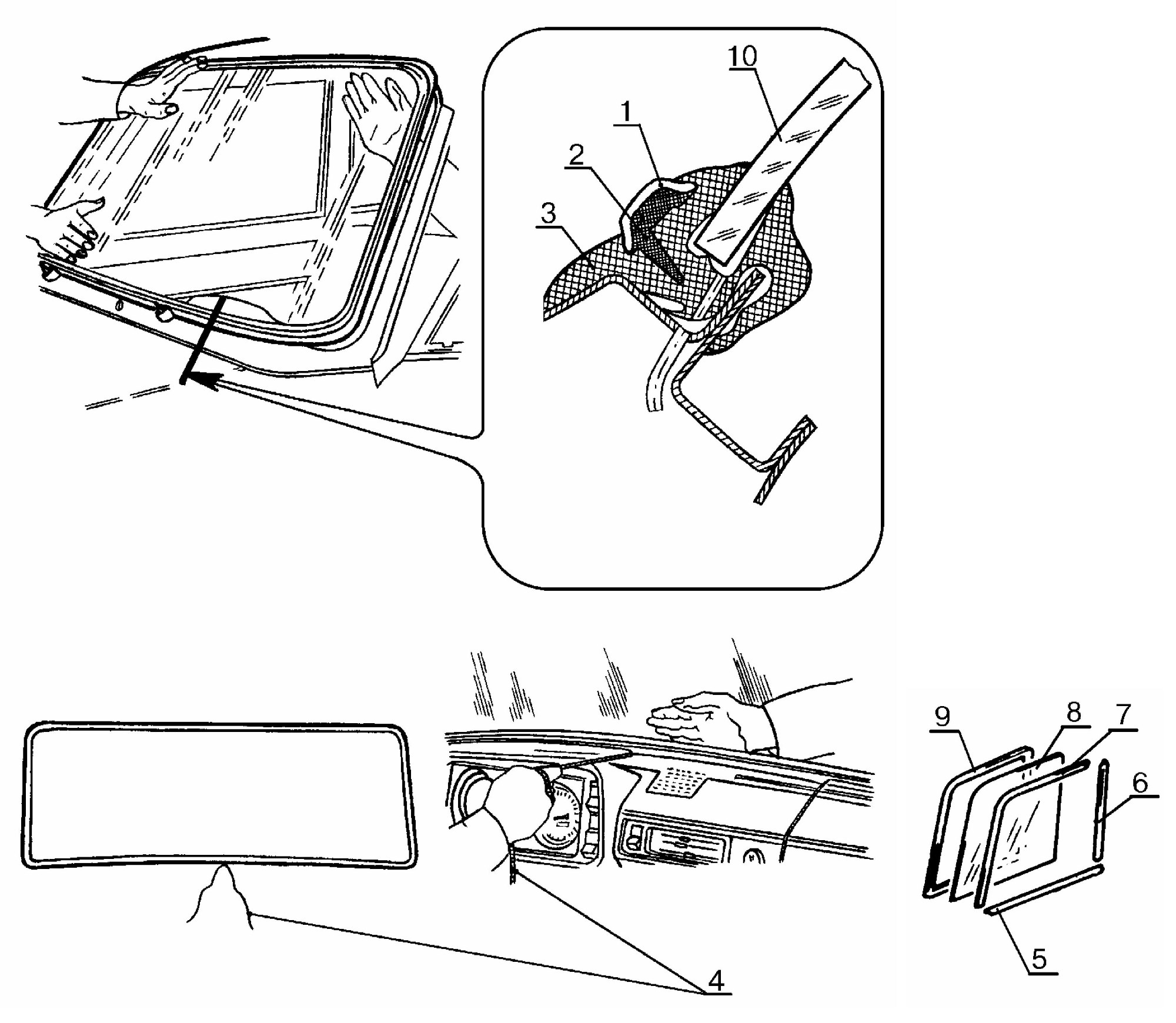 10
1
2
3
9
8
7
6
5
4