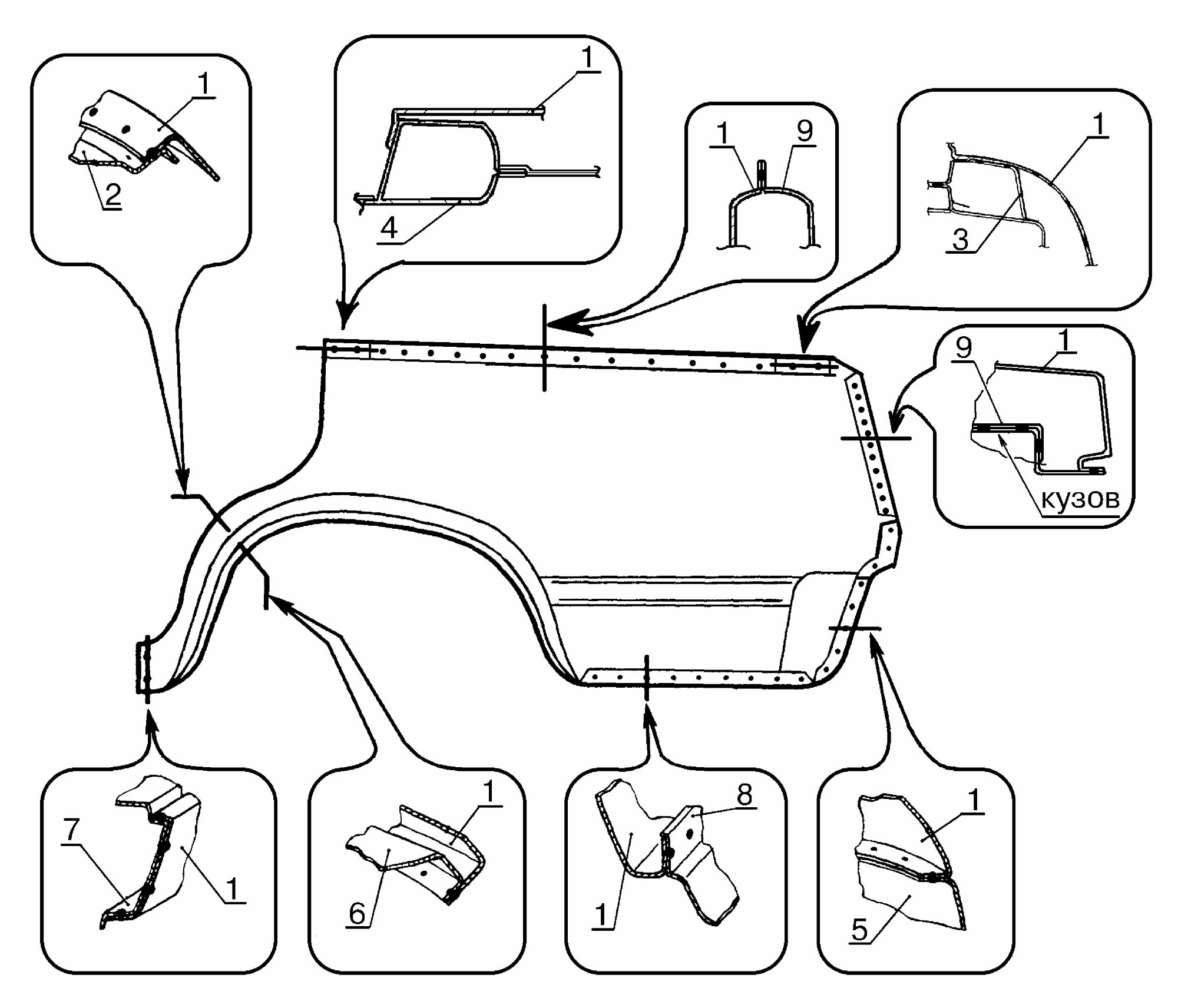 1
2
1
4
1
9
1
3
9
1
кузов
7
1
1
6
8
1
1
5