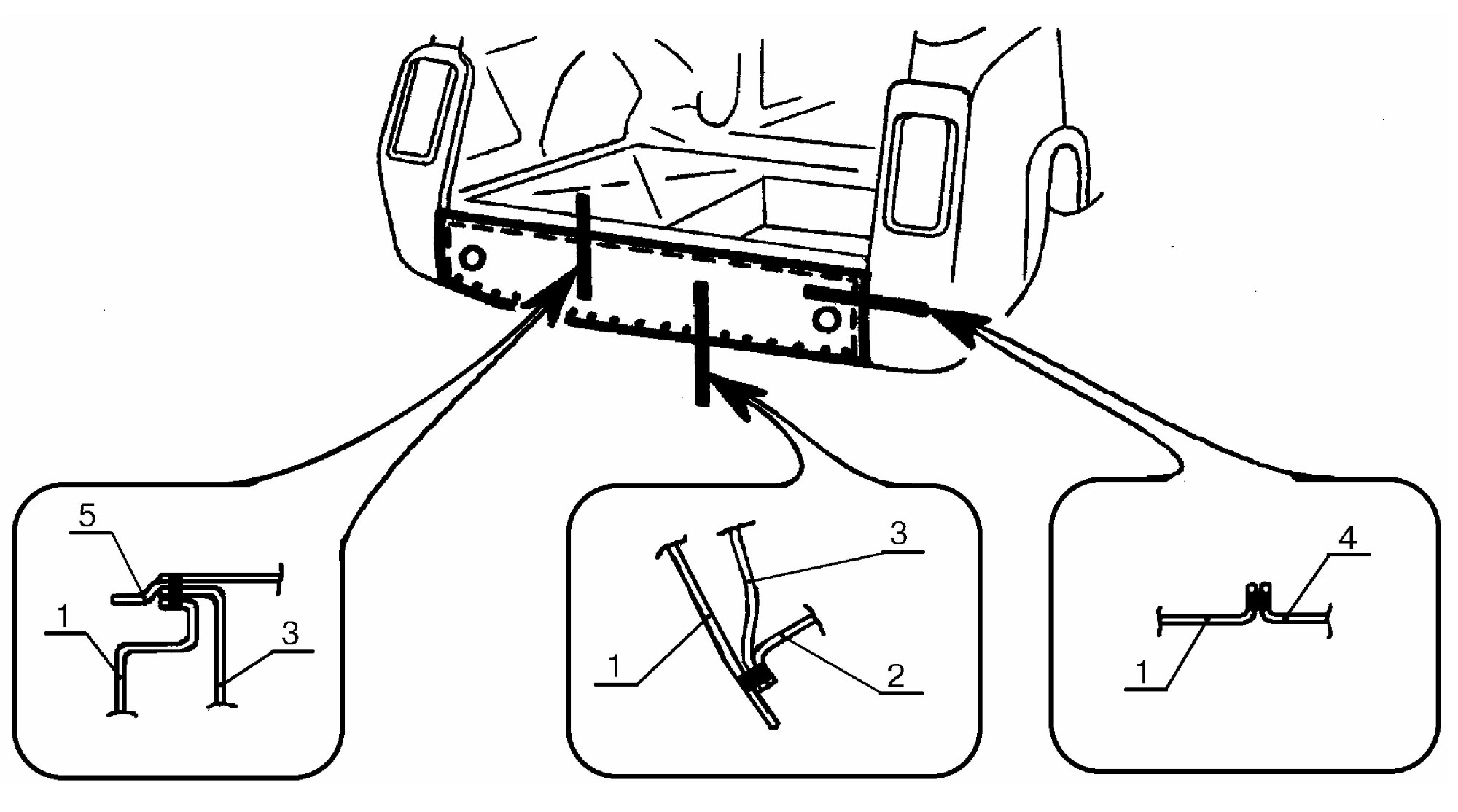 5
1
3
3
1
2
4
1